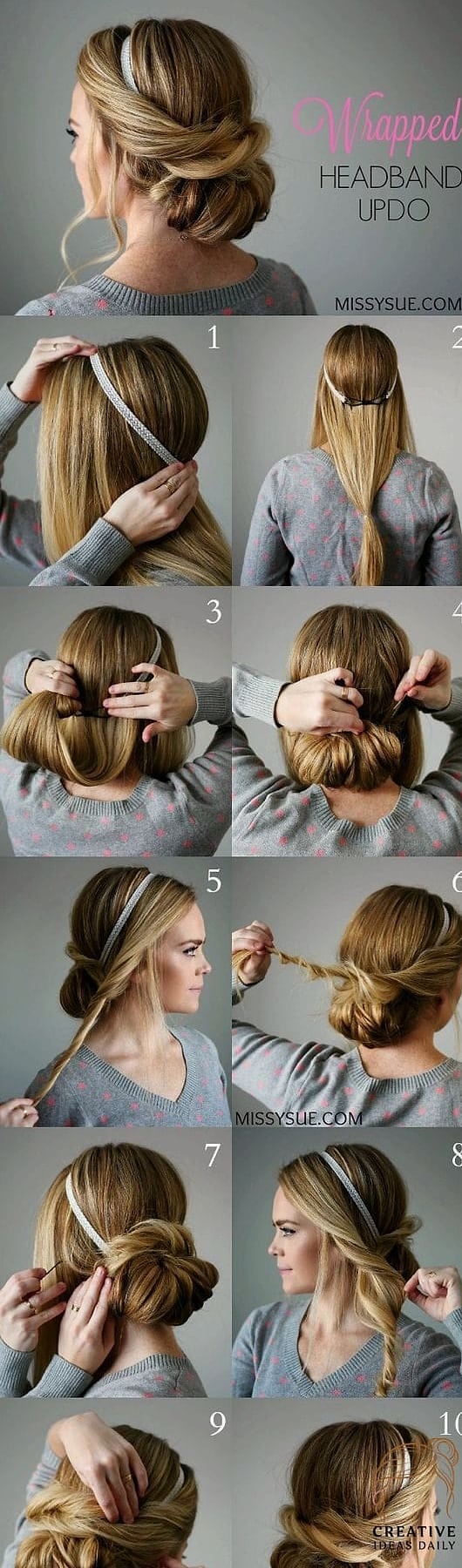 Wrapped
HEADBAND
UPDO

MISSYSUE.COM

1

2

3

4

5

6

MISSYSUE.COM

7

8

9

10

CREATIVE
IDEAS DAILY